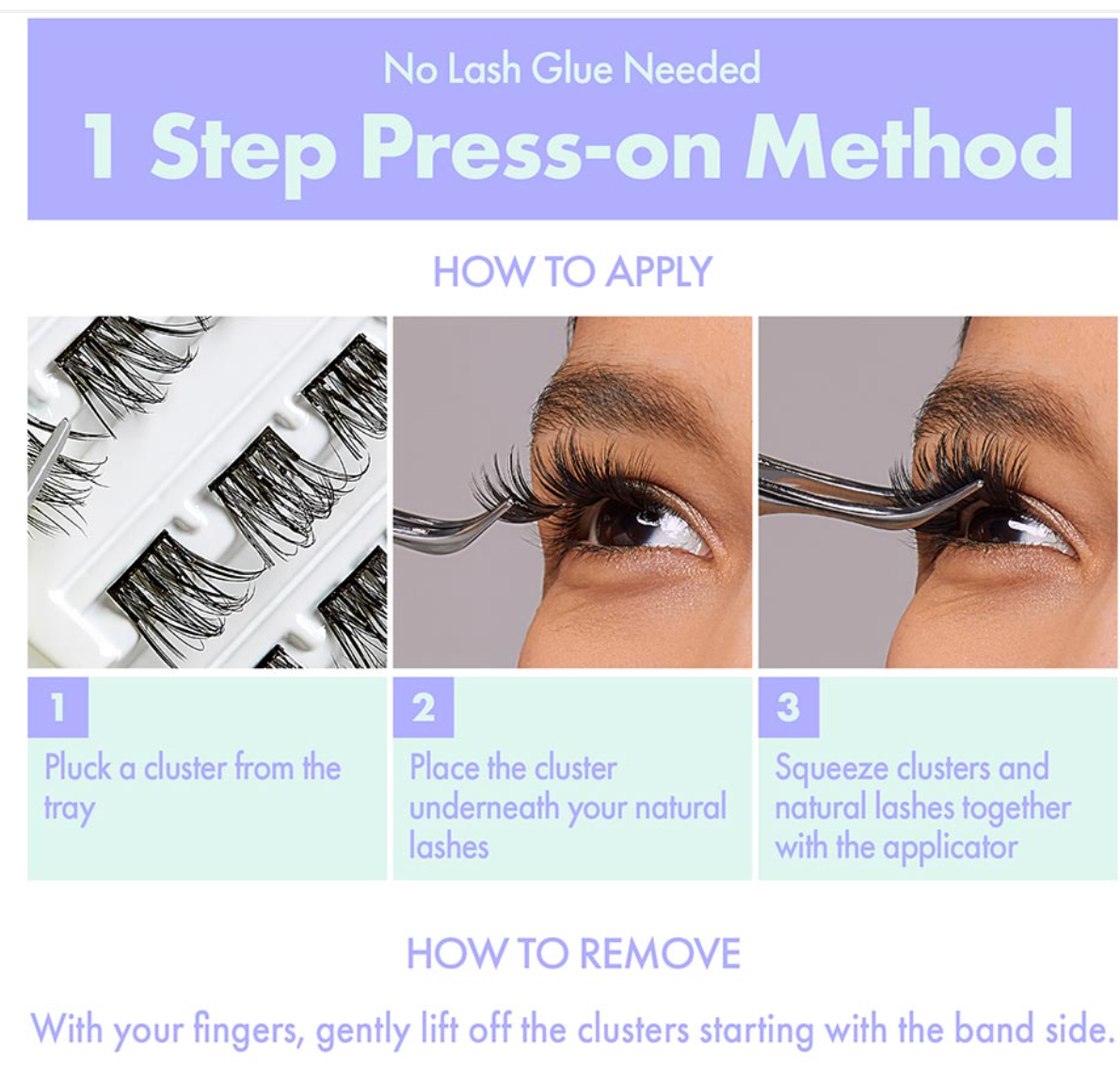 No Lash Glue Needed

1 Step Press-on Method

HOW TO APPLY

1
Pluck a cluster from the tray

2
Place the cluster underneath your natural lashes

3
Squeeze clusters and natural lashes together with the applicator

HOW TO REMOVE

With your fingers, gently lift off the clusters starting with the band side.